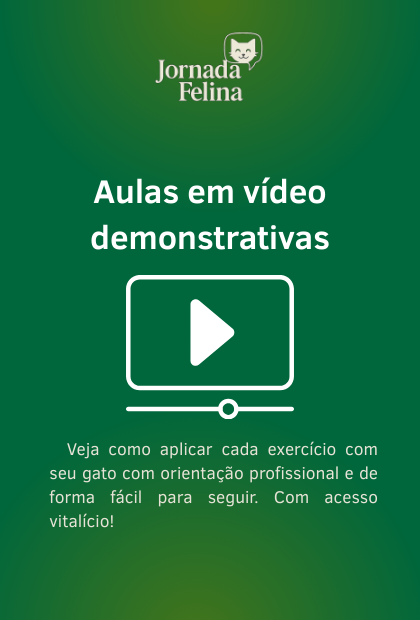 Jornada
Felina

Aulas em vídeo demonstrativas

Veja como aplicar cada exercício com seu gato com orientação profissional e de forma fácil para seguir. Com acesso vitalício!